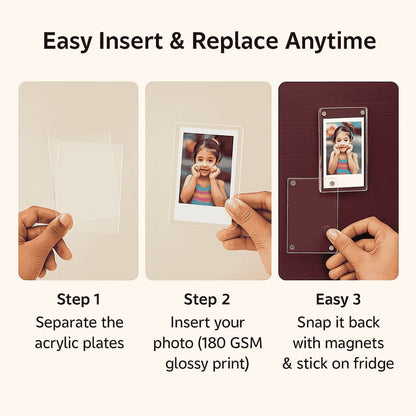 Easy Insert & Replace Anytime

Step 1
Separate the acrylic plates

Step 2
Insert your photo (180 GSM glossy print)

Easy 3
Snap it back with magnets & stick on fridge